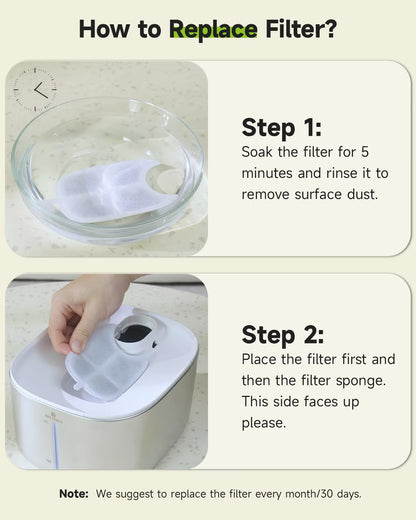 How to Replace Filter?

Step 1:
Soak the filter for 5 minutes and rinse it to remove surface dust.

Step 2:
Place the filter first and then the filter sponge. This side faces up please.

Note: We suggest to replace the filter every month/30 days.